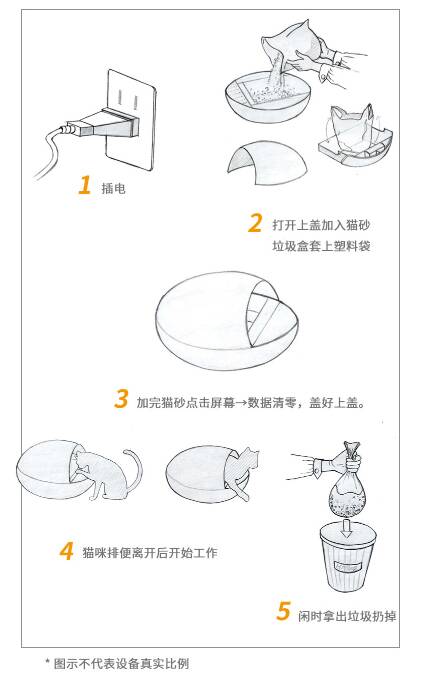 1 插电

2 打开上盖加入猫砂
垃圾盒套上塑料袋

3 加完猫砂点击屏幕→数据清零，盖好上盖。

4 猫咪排便离开后开始工作

5 闲时拿出垃圾扔掉

* 图示不代表设备真实比例