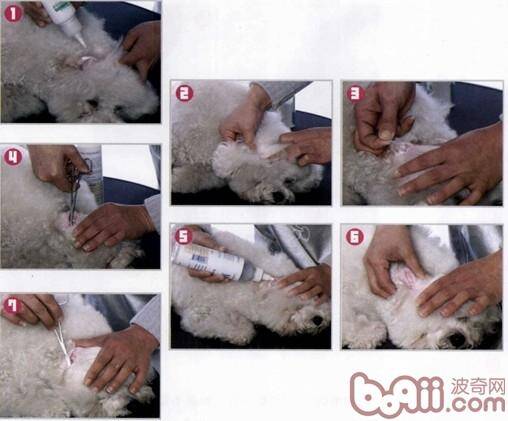 1

2

3

4

5

6

7

boqii 波奇网 .com